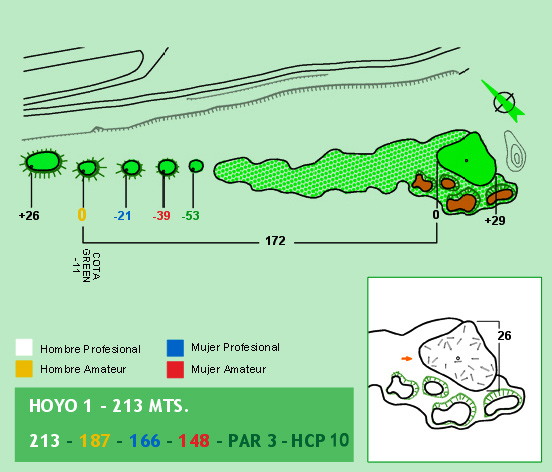 +26
0
-21
-39
-53
0
+29
172
COTA GREEN -11

26

Hombre Profesional
Hombre Amateur
Mujer Profesional
Mujer Amateur

HOYO 1 - 213 MTS.
213 - 187 - 166 - 148 - PAR 3 - HCP 10